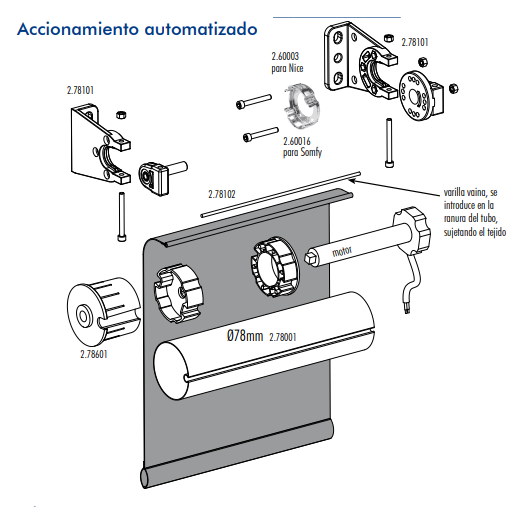 Accionamiento automatizado

2.78101

2.60003
para Nice

2.78101

2.60016
para Somfy

2.78102

varilla vaina, se introduce en la ranura del tubo, sujetando el tejido

motor

Ø78mm 2.78001

2.78601